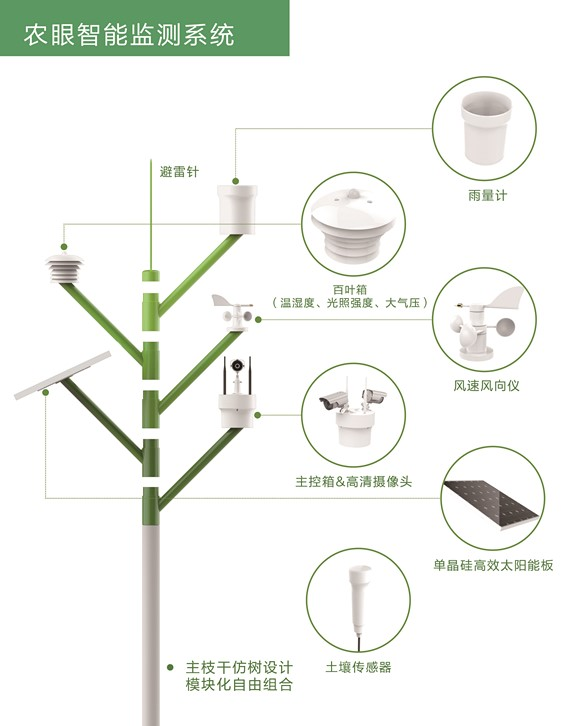 农眼智能监测系统

避雷针

雨量计

百叶箱
（温湿度、光照强度、大气压）

风速风向仪

主控箱&高清摄像头

单晶硅高效太阳能板

土壤传感器

主枝干仿树设计
模块化自由组合